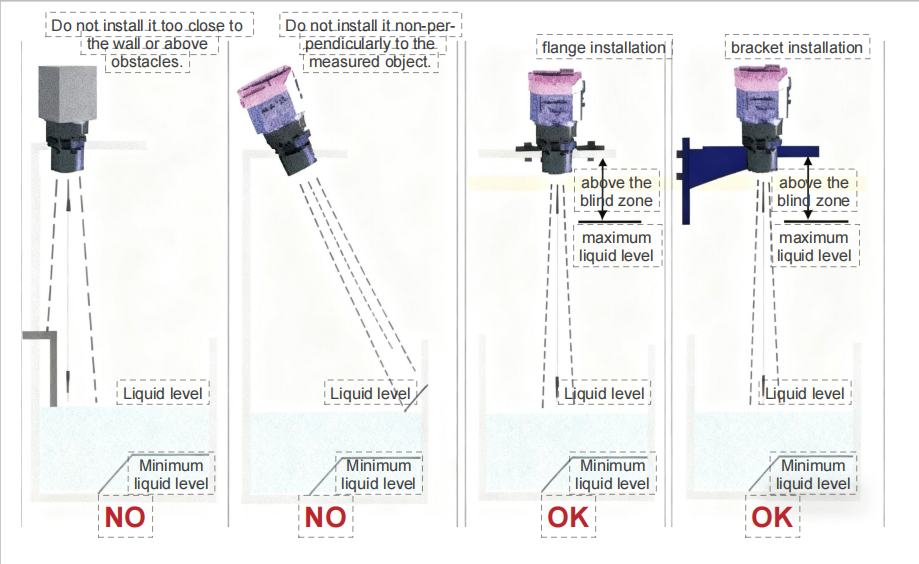 Do not install it too close to the wall or above obstacles.

Liquid level

Minimum liquid level

NO

Do not install it non-perpendicularly to the measured object.

Liquid level

Minimum liquid level

NO

flange installation

above the blind zone

maximum liquid level

Liquid level

Minimum liquid level

OK

bracket installation

above the blind zone

maximum liquid level

Liquid level

Minimum liquid level

OK